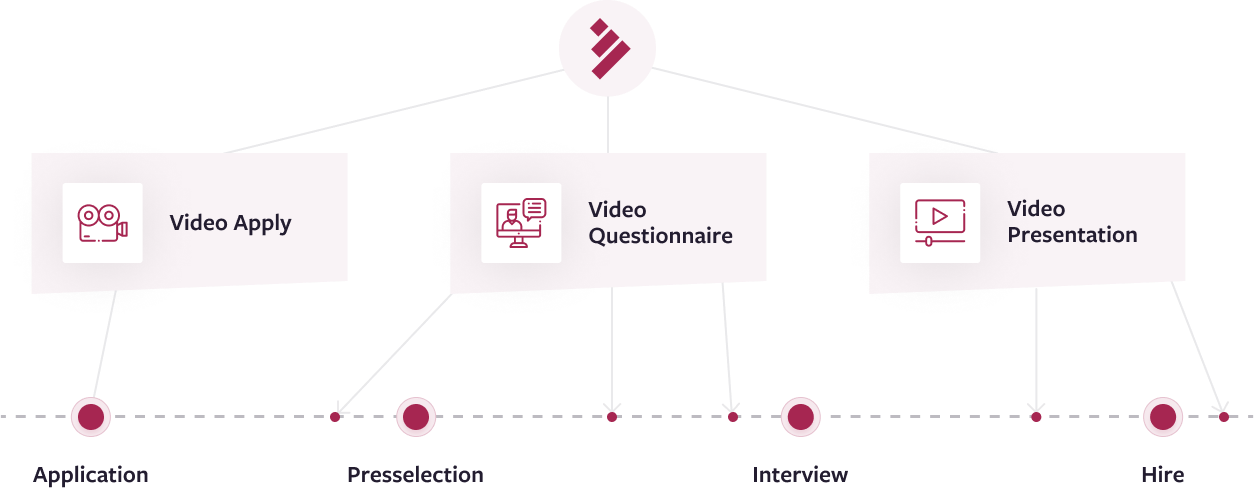 Video Apply

Video Questionnaire

Video Presentation

Application

Presselection

Interview

Hire